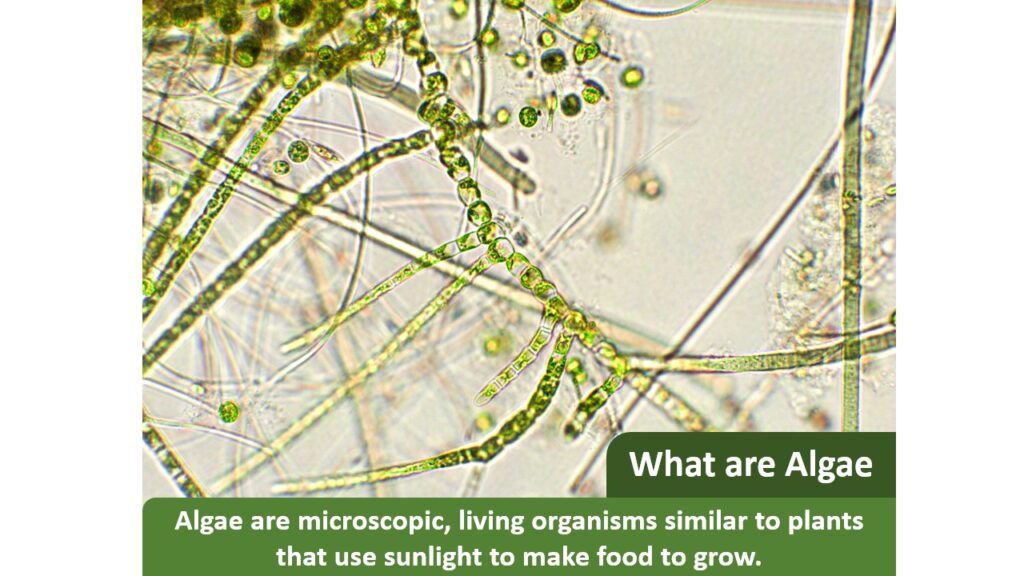 What are Algae

Algae are microscopic, living organisms similar to plants that use sunlight to make food to grow.