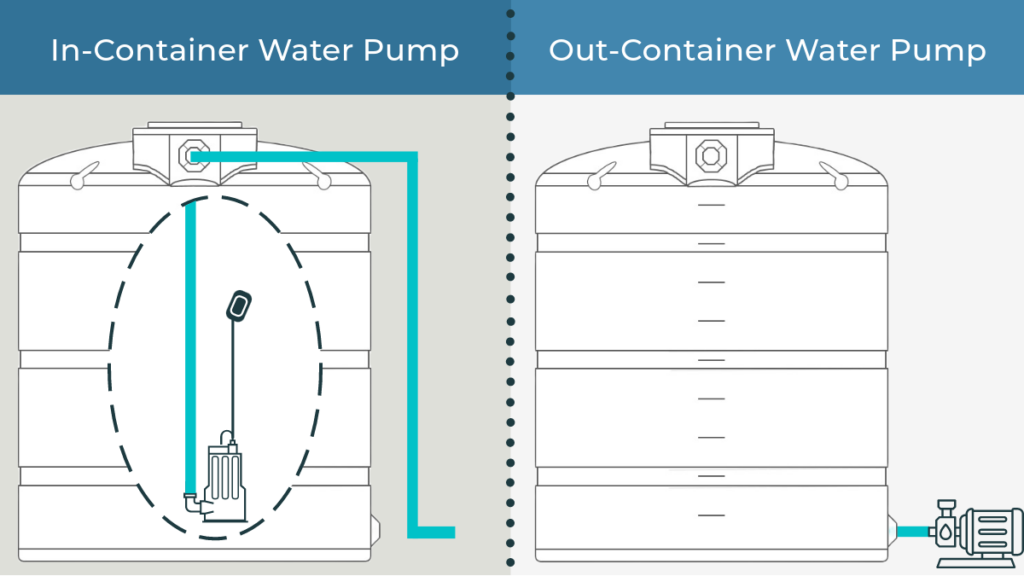 In-Container Water Pump

Out-Container Water Pump