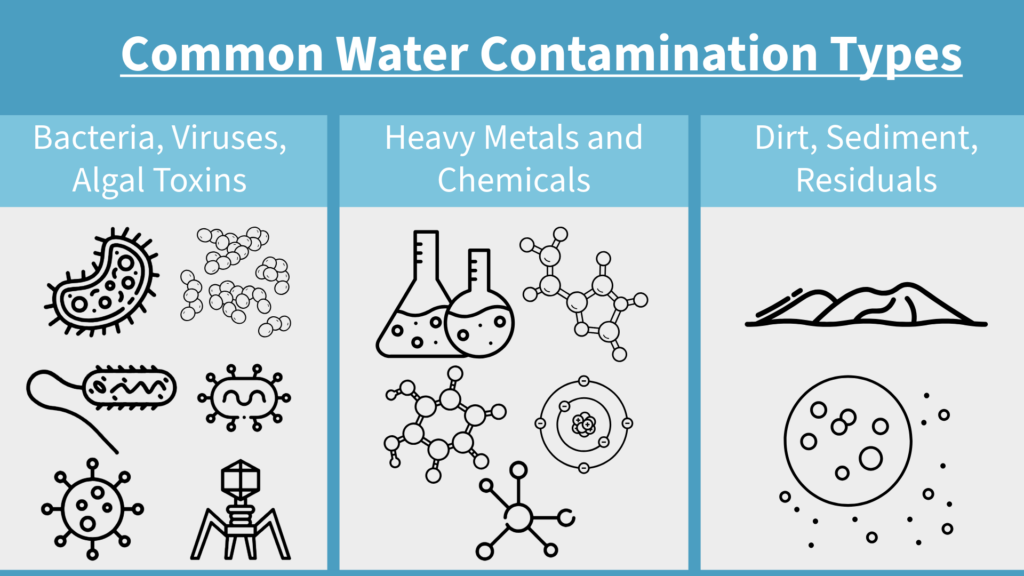 Common Water Contamination Types

Bacteria, Viruses, Algal Toxins

Heavy Metals and Chemicals

Dirt, Sediment, Residuals