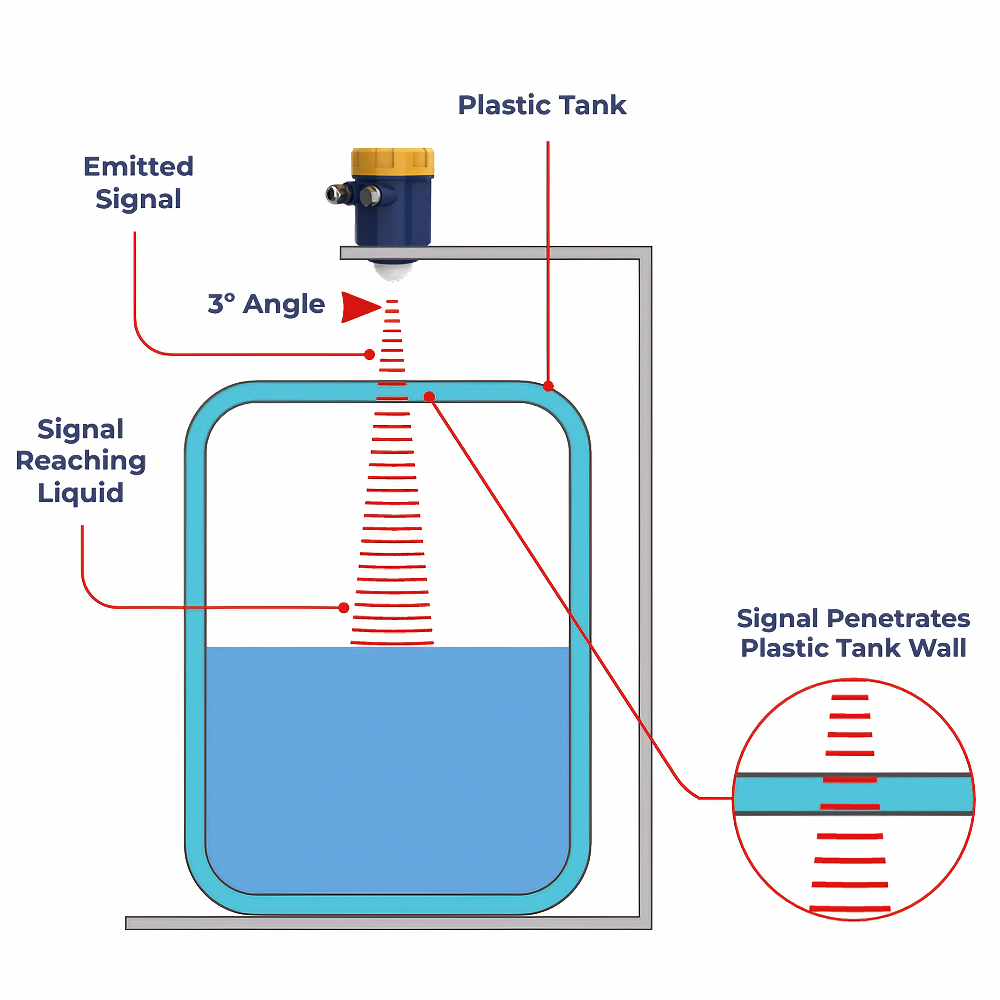 Plastic Tank

Emitted Signal

3° Angle

Signal Reaching Liquid

Signal Penetrates Plastic Tank Wall