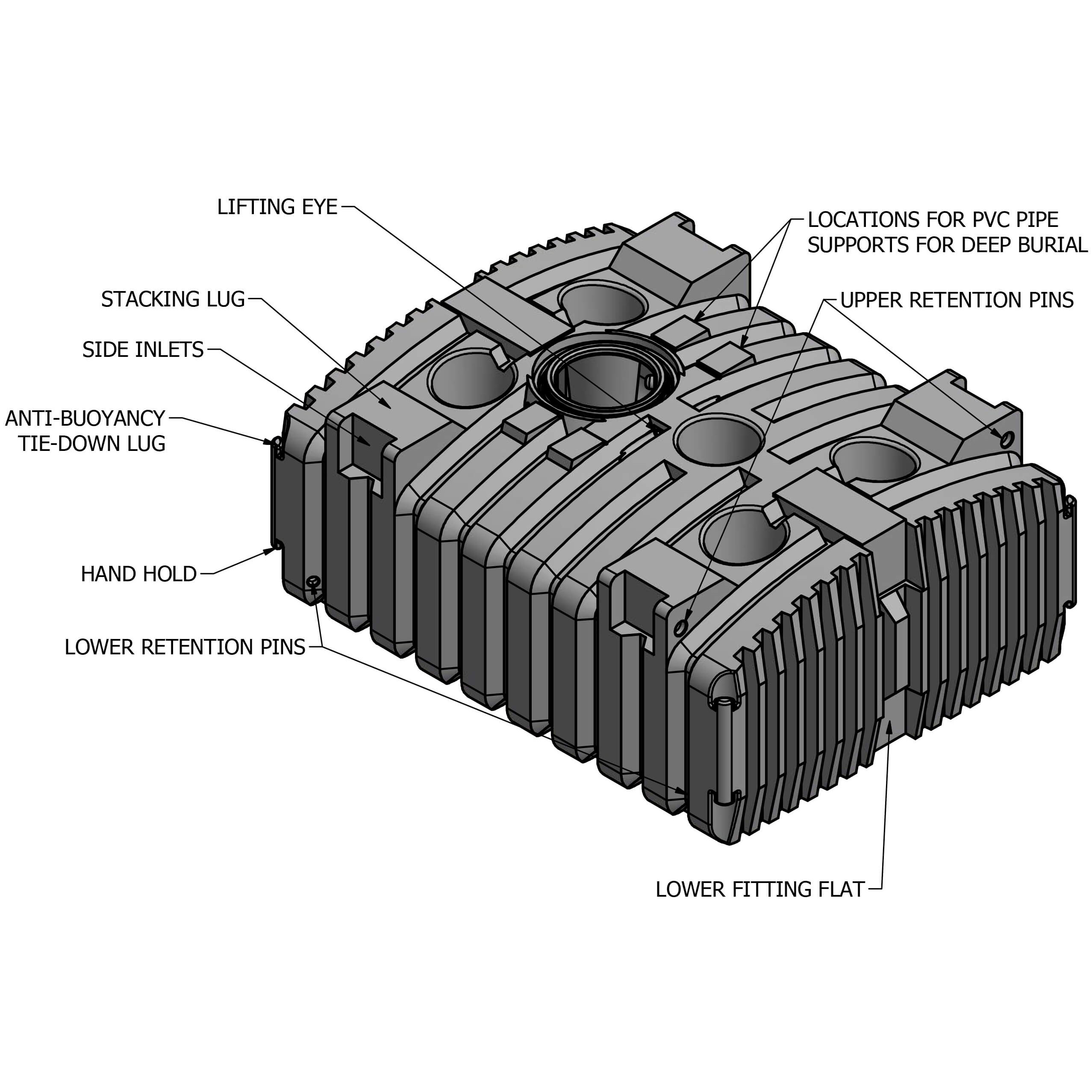 LIFTING EYE

LOCATIONS FOR PVC PIPE SUPPORTS FOR DEEP BURIAL

STACKING LUG

UPPER RETENTION PINS

SIDE INLETS

ANTI-BUOYANCY TIE-DOWN LUG

HAND HOLD

LOWER RETENTION PINS

LOWER FITTING FLAT