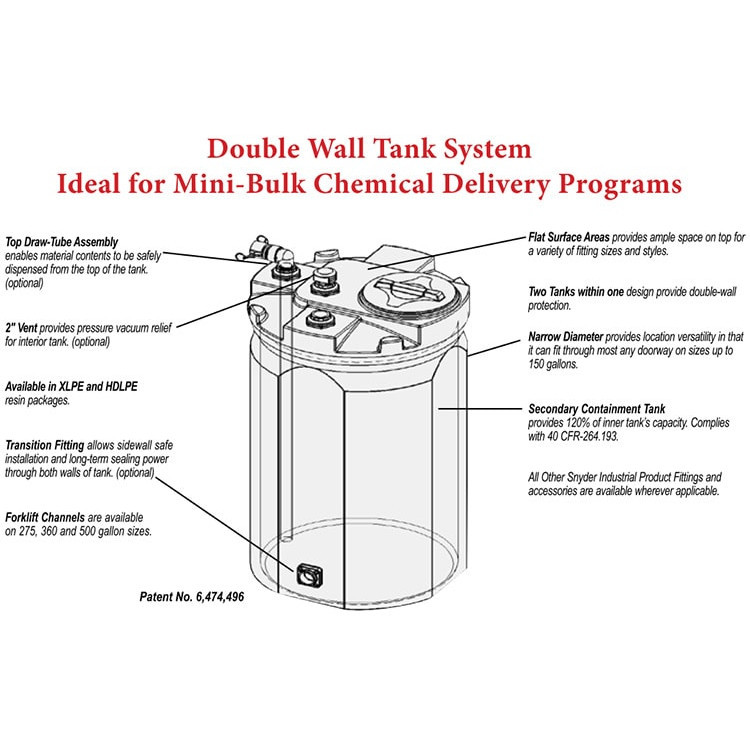 Double Wall Tank System
Ideal for Mini-Bulk Chemical Delivery Programs

Top Draw-Tube Assembly enables material contents to be safely dispensed from the top of the tank. (optional)

2" Vent provides pressure vacuum relief for interior tank. (optional)

Available in XLPE and HDLPE resin packages.

Transition Fitting allows sidewall safe installation and long-term sealing power through both walls of tank. (optional)

Forklift Channels are available on 275, 360 and 500 gallon sizes.

Patent No. 6,474,496

Flat Surface Areas provides ample space on top for a variety of fitting sizes and styles.

Two Tanks within one design provide double-wall protection.

Narrow Diameter provides location versatility in that it can fit through most any doorway on sizes up to 150 gallons.

Secondary Containment Tank provides 120% of inner tank's capacity. Complies with 40 CFR-264.193.

All Other Snyder Industrial Product Fittings and accessories are available wherever applicable.