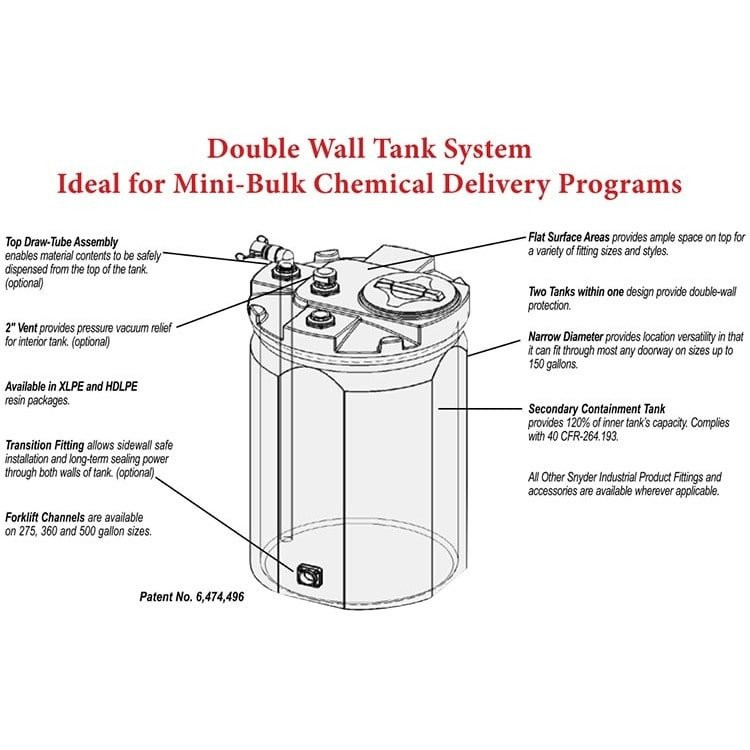 Double Wall Tank System
Ideal for Mini-Bulk Chemical Delivery Programs

Top Draw-Tube Assembly enables material contents to be safely dispensed from the top of the tank. (optional)

2" Vent provides pressure vacuum relief for interior tank. (optional)

Available in XLPE and HDLPE resin packages.

Transition Fitting allows sidewall safe installation and long-term sealing power through both walls of tank. (optional)

Forklift Channels are available on 275, 360 and 500 gallon sizes.

Patent No. 6,474,496

Flat Surface Areas provides ample space on top for a variety of fitting sizes and styles.

Two Tanks within one design provide double-wall protection.

Narrow Diameter provides location versatility in that it can fit through most any doorway on sizes up to 150 gallons.

Secondary Containment Tank provides 120% of inner tank's capacity. Complies with 40 CFR-264.193.

All Other Snyder Industrial Product Fittings and accessories are available wherever applicable.